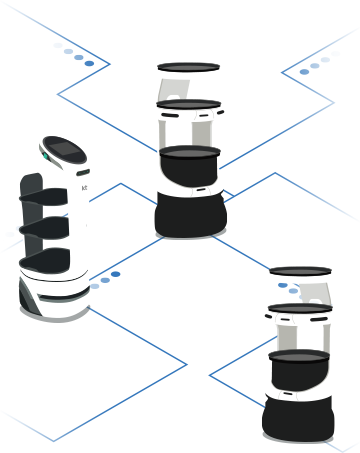 kt